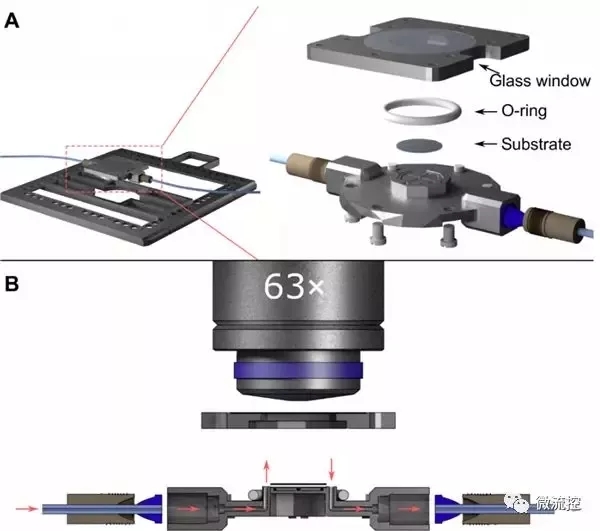 A

Glass window

O-ring

Substrate

B

63×

微流控